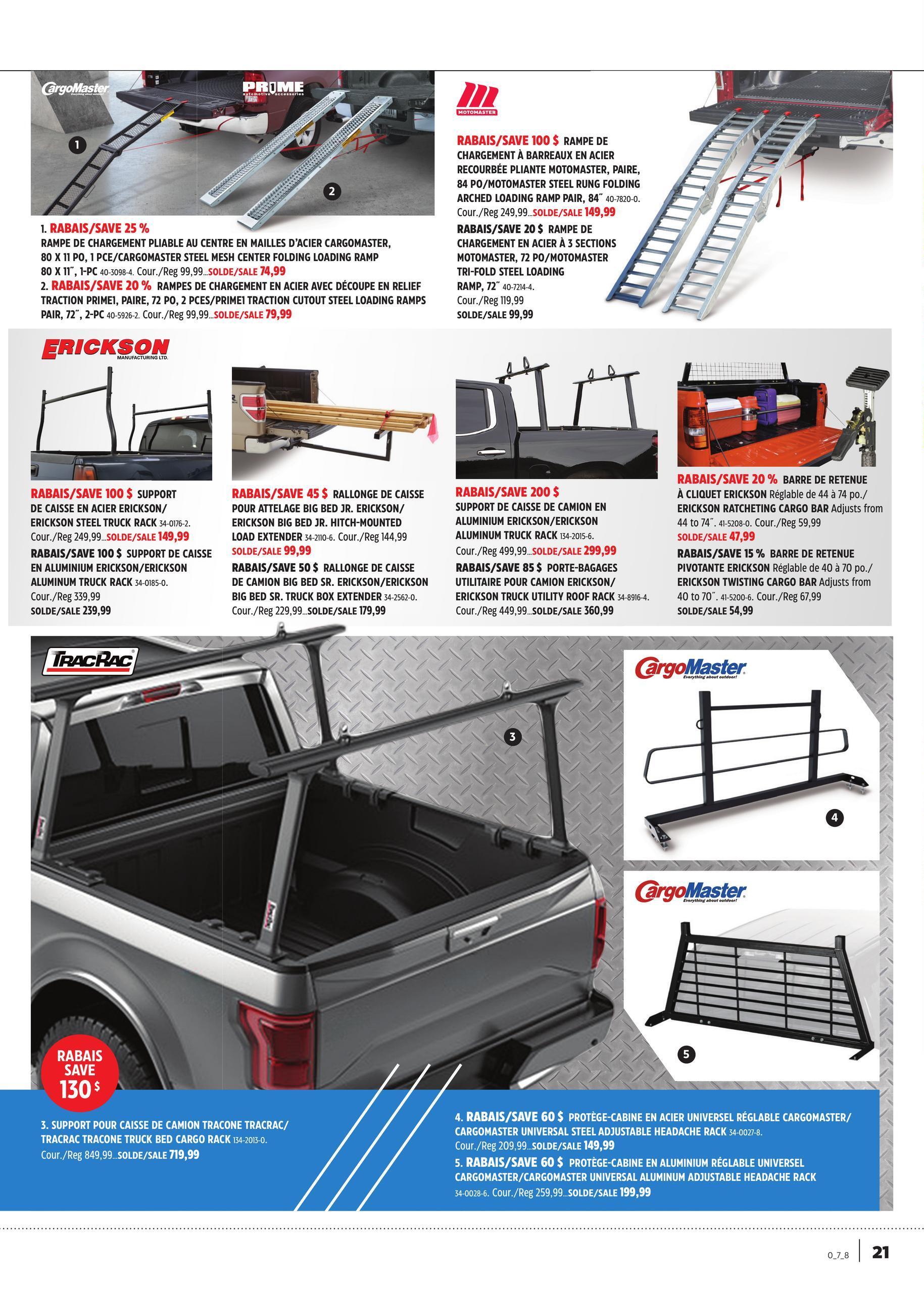 CargoMaster

PRIME automotive accessories

1

2

1. RABAIS/SAVE 25 %
RAMPE DE CHARGEMENT PLIABLE AU CENTRE EN MAILLES D'ACIER CARGOMASTER, 80 X 11 PO, 1 PCE/CARGOMASTER STEEL MESH CENTER FOLDING LOADING RAMP 80 X 11˝, 1-PC 40-3098-4. Cour./Reg 99,99...SOLDE/SALE 74,99
2. RABAIS/SAVE 20 % RAMPES DE CHARGEMENT EN ACIER AVEC DÉCOUPE EN RELIEF TRACTION PRIME1, PAIRE, 72 PO, 2 PCES/PRIME1 TRACTION CUTOUT STEEL LOADING RAMPS PAIR, 72˝, 2-PC 40-5926-2. Cour./Reg 99,99...SOLDE/SALE 79,99

MOTOMASTER

RABAIS/SAVE 100 $ RAMPE DE CHARGEMENT À BARREAUX EN ACIER RECOURBÉE PLIANTE MOTOMASTER, PAIRE, 84 PO/MOTOMASTER STEEL RUNG FOLDING ARCHED LOADING RAMP PAIR, 84˝ 40-7820-0. Cour./Reg 249,99...SOLDE/SALE 149,99
RABAIS/SAVE 20 $ RAMPE DE CHARGEMENT EN ACIER À 3 SECTIONS MOTOMASTER, 72 PO/MOTOMASTER TRI-FOLD STEEL LOADING RAMP, 72˝ 40-7214-4. Cour./Reg 119,99 SOLDE/SALE 99,99

ERICKSON MANUFACTURING LTD.

RABAIS/SAVE 100 $ SUPPORT DE CAISSE EN ACIER ERICKSON/ ERICKSON STEEL TRUCK RACK 34-0176-2. Cour./Reg 249,99...SOLDE/SALE 149,99
RABAIS/SAVE 100 $ SUPPORT DE CAISSE EN ALUMINIUM ERICKSON/ERICKSON ALUMINUM TRUCK RACK 34-0185-0. Cour./Reg 339,99 SOLDE/SALE 239,99

RABAIS/SAVE 45 $ RALLONGE DE CAISSE POUR ATTELAGE BIG BED JR. ERICKSON/ ERICKSON BIG BED JR. HITCH-MOUNTED LOAD EXTENDER 34-2110-6. Cour./Reg 144,99 SOLDE/SALE 99,99
RABAIS/SAVE 50 $ RALLONGE DE CAISSE DE CAMION BIG BED SR. ERICKSON/ERICKSON BIG BED SR. TRUCK BOX EXTENDER 34-2562-0. Cour./Reg 229,99...SOLDE/SALE 179,99

RABAIS/SAVE 200 $
SUPPORT DE CAISSE DE CAMION EN ALUMINIUM ERICKSON/ERICKSON ALUMINUM TRUCK RACK 134-2015-6. Cour./Reg 499,99...SOLDE/SALE 299,99
RABAIS/SAVE 85 $ PORTE-BAGAGES UTILITAIRE POUR CAMION ERICKSON/ ERICKSON TRUCK UTILITY ROOF RACK 34-8916-4. Cour./Reg 449,99...SOLDE/SALE 360,99

RABAIS/SAVE 20 % BARRE DE RETENUE À CLIQUET ERICKSON Réglable de 44 à 74 po./ ERICKSON RATCHETING CARGO BAR Adjusts from 44 to 74˝. 41-5208-0. Cour./Reg 59,99 SOLDE/SALE 47,99
RABAIS/SAVE 15 % BARRE DE RETENUE PIVOTANTE ERICKSON Réglable de 40 à 70 po./ ERICKSON TWISTING CARGO BAR Adjusts from 40 to 70˝. 41-5200-6. Cour./Reg 67,99 SOLDE/SALE 54,99

TRACRAC

3

CargoMaster Everything about outdoor!

4

CargoMaster Everything about outdoor!

5

RABAIS SAVE 130 $

3. SUPPORT POUR CAISSE DE CAMION TRACONE TRACRAC/ TRACRAC TRACONE TRUCK BED CARGO RACK 134-2013-0. Cour./Reg 849,99...SOLDE/SALE 719,99

4. RABAIS/SAVE 60 $ PROTÈGE-CABINE EN ACIER UNIVERSEL RÉGLABLE CARGOMASTER/ CARGOMASTER UNIVERSAL STEEL ADJUSTABLE HEADACHE RACK 34-0027-8. Cour./Reg 209,99...SOLDE/SALE 149,99
5. RABAIS/SAVE 60 $ PROTÈGE-CABINE EN ALUMINIUM RÉGLABLE UNIVERSEL CARGOMASTER/CARGOMASTER UNIVERSAL ALUMINUM ADJUSTABLE HEADACHE RACK 34-0028-6. Cour./Reg 259,99...SOLDE/SALE 199,99

0_7_8 21